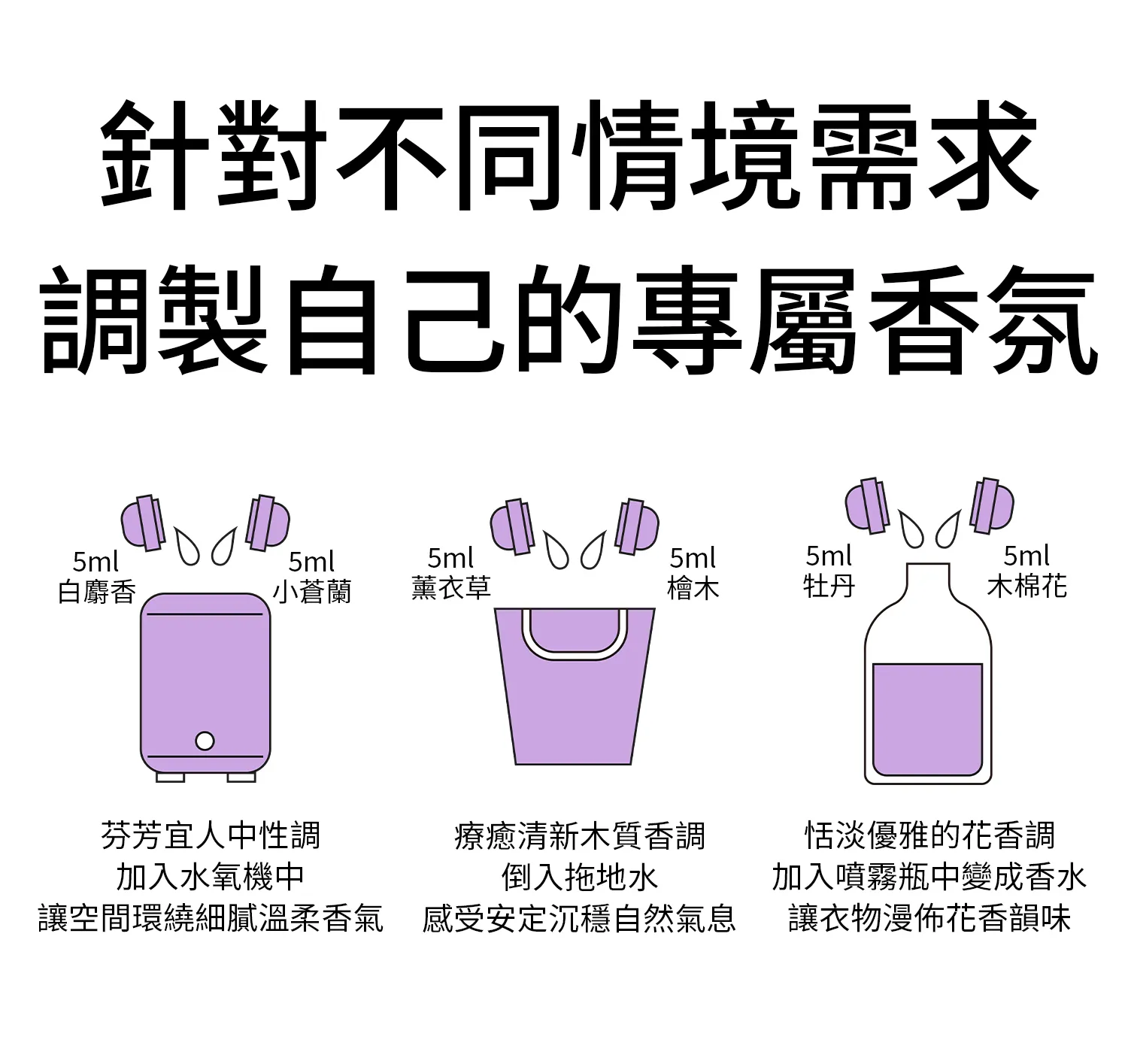 針對不同情境需求
調製自己的專屬香氛

5ml
白麝香

5ml
小蒼蘭

芬芳宜人中性調
加入水氧機中
讓空間環繞細膩溫柔香氣

5ml
薰衣草

5ml
檜木

療癒清新木質香調
倒入拖地水
感受安定沉穩自然氣息

5ml
牡丹

5ml
木棉花

恬淡優雅的花香調
加入噴霧瓶中變成香水
讓衣物漫佈花香韻味