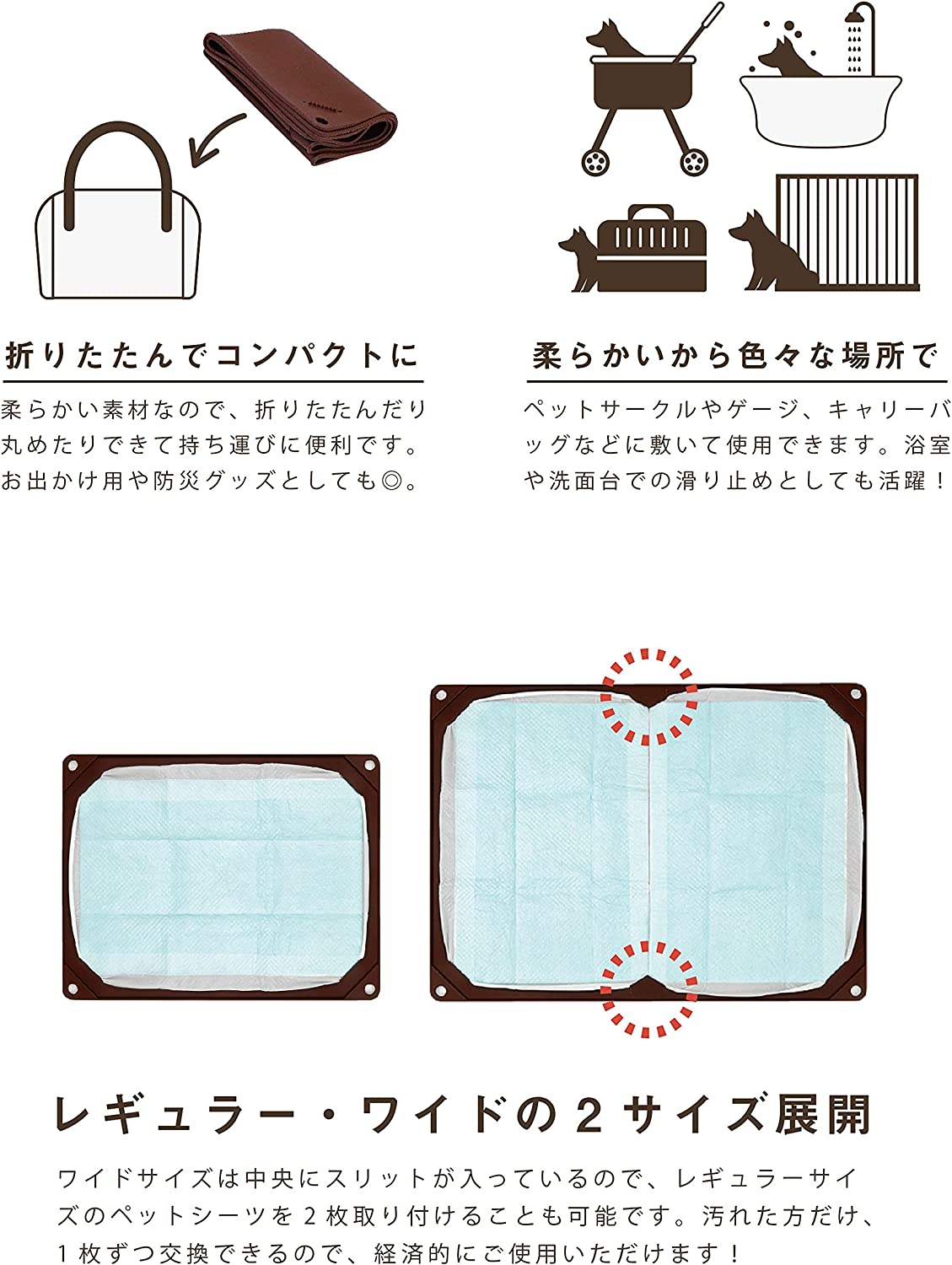 折りたたんでコンパクトに

柔らかい素材なので、折りたたんだり丸めたりできて持ち運びに便利です。お出かけ用や防災グッズとしても◎。

柔らかいから色々な場所で

ペットサークルやゲージ、キャリーバッグなどに敷いて使用できます。浴室や洗面台での滑り止めとしても活躍！

レギュラー・ワイドの２サイズ展開

ワイドサイズは中央にスリットが入っているので、レギュラーサイズのペットシーツを２枚取り付けることも可能です。汚れた方だけ、１枚ずつ交換できるので、経済的にご使用いただけます！