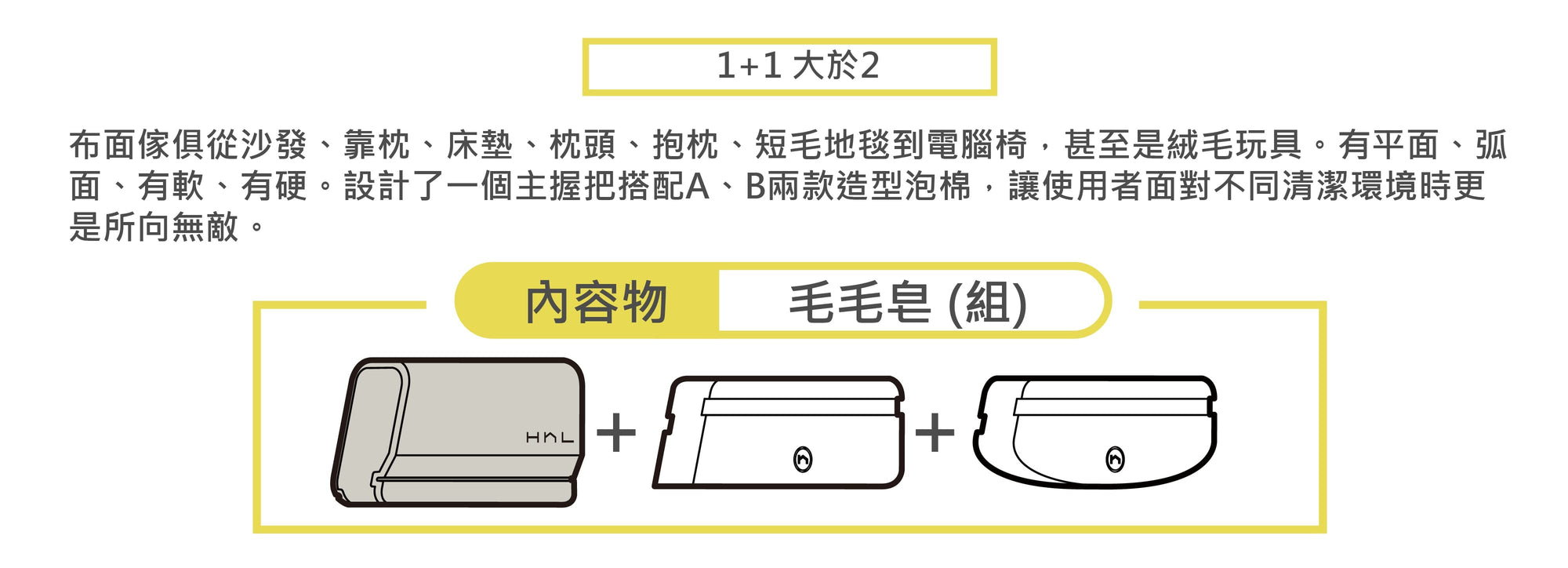 1+1 大於2

布面傢俱從沙發、靠枕、床墊、枕頭、抱枕、短毛地毯到電腦椅，甚至是絨毛玩具。有平面、弧面、有軟、有硬。設計了一個主握把搭配A、B兩款造型泡棉，讓使用者面對不同清潔環境時更是所向無敵。

內容物 毛毛皂 (組)

HhL

+ +